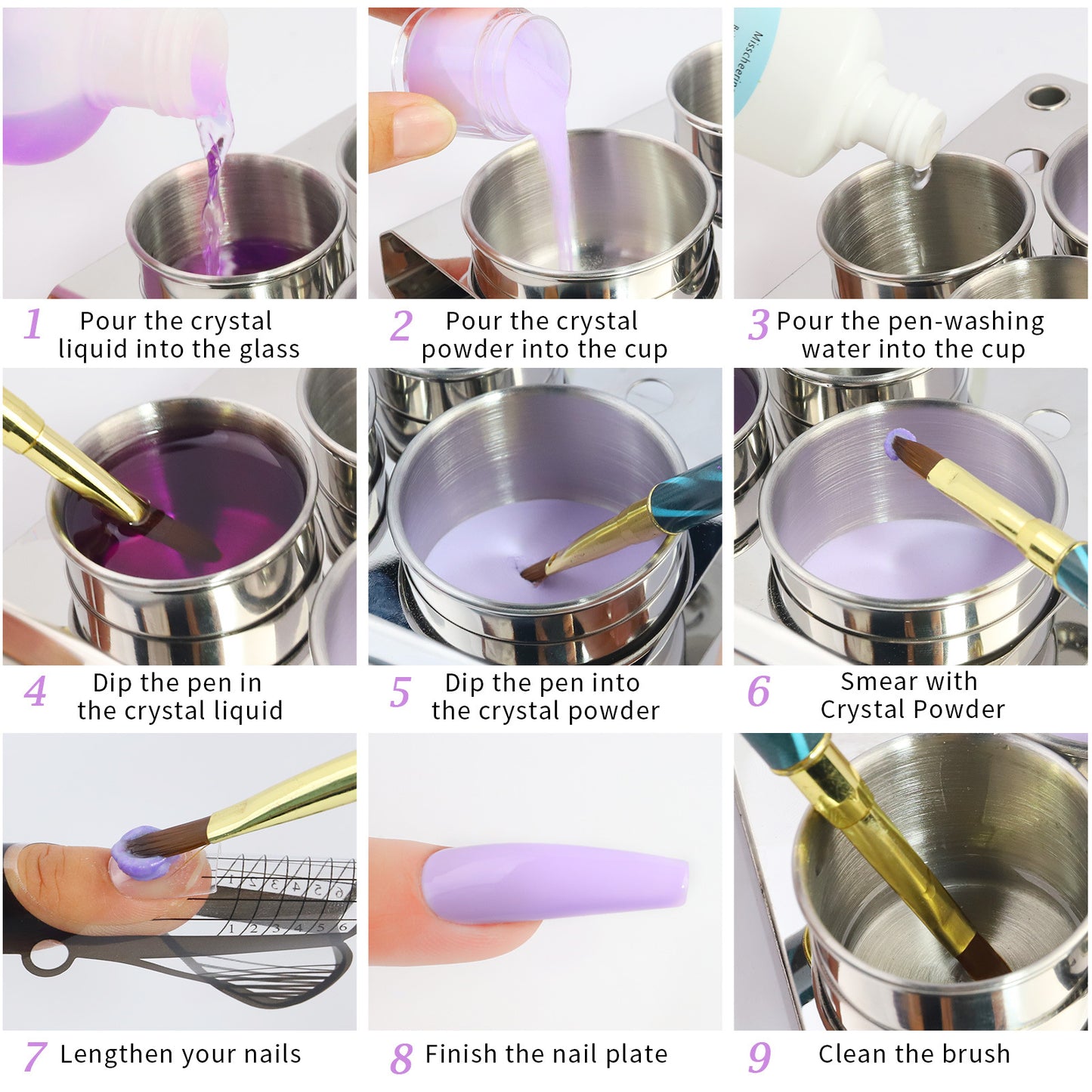 Misscheerin

1 Pour the crystal liquid into the glass

2 Pour the crystal powder into the cup

3 Pour the pen-washing water into the cup

4 Dip the pen in the crystal liquid

5 Dip the pen into the crystal powder

6 Smear with Crystal Powder

1 2 3 4 5 6
1 2 3 4 5 6

7 Lengthen your nails

8 Finish the nail plate

9 Clean the brush